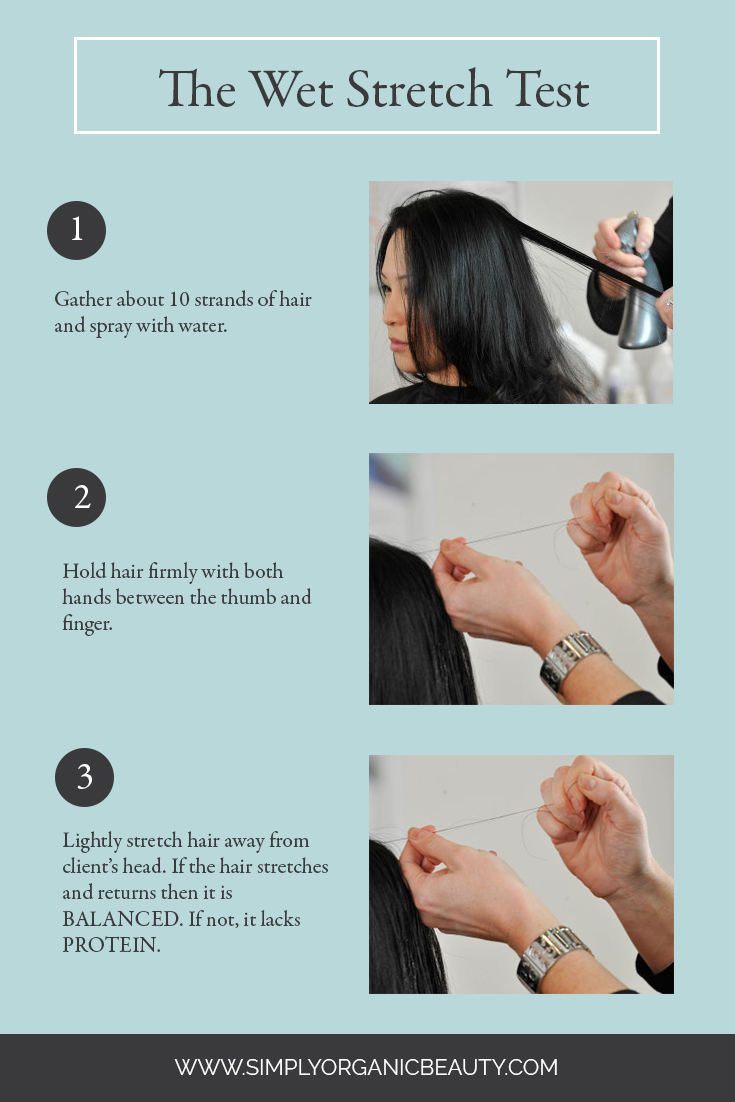 The Wet Stretch Test

1

Gather about 10 strands of hair and spray with water.

2

Hold hair firmly with both hands between the thumb and finger.

3

Lightly stretch hair away from client's head. If the hair stretches and returns then it is BALANCED. If not, it lacks PROTEIN.

WWW.SIMPLYORGANICBEAUTY.COM